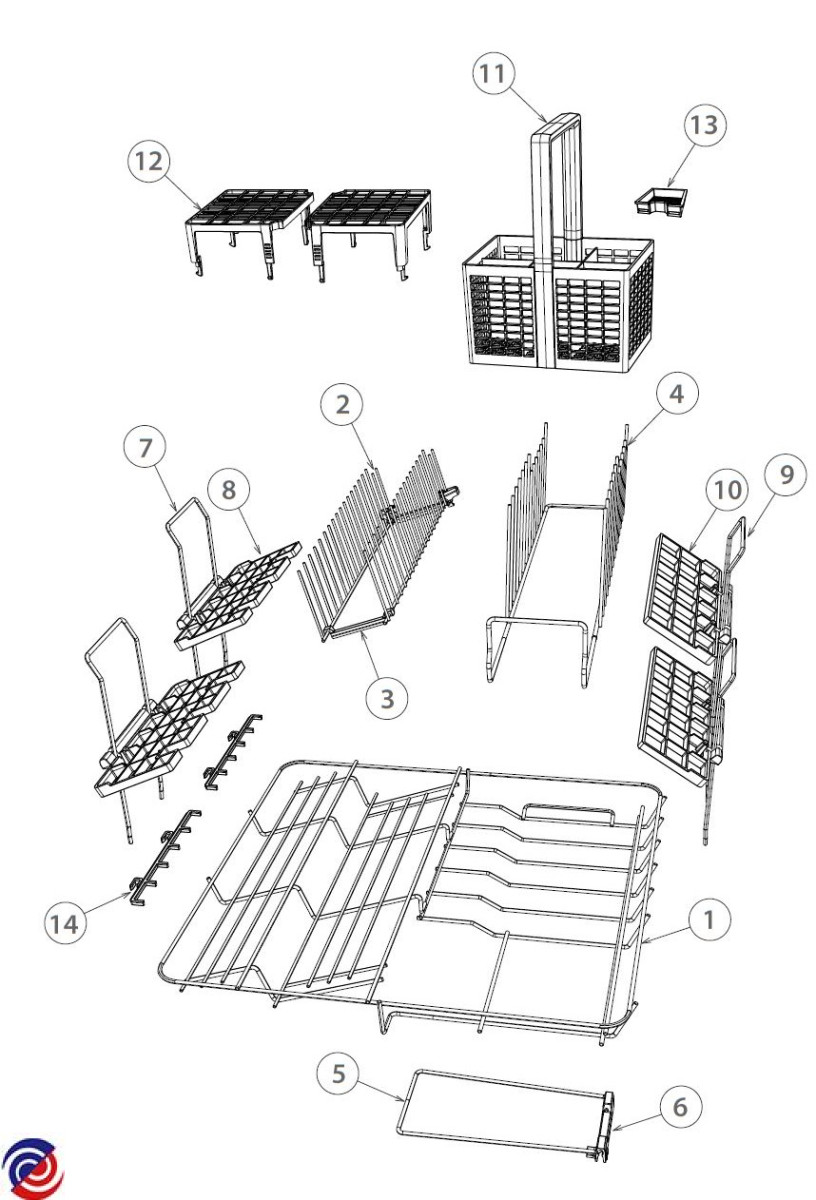 11
13
12
2
4
7
8
10
9
3
14
1
5
6